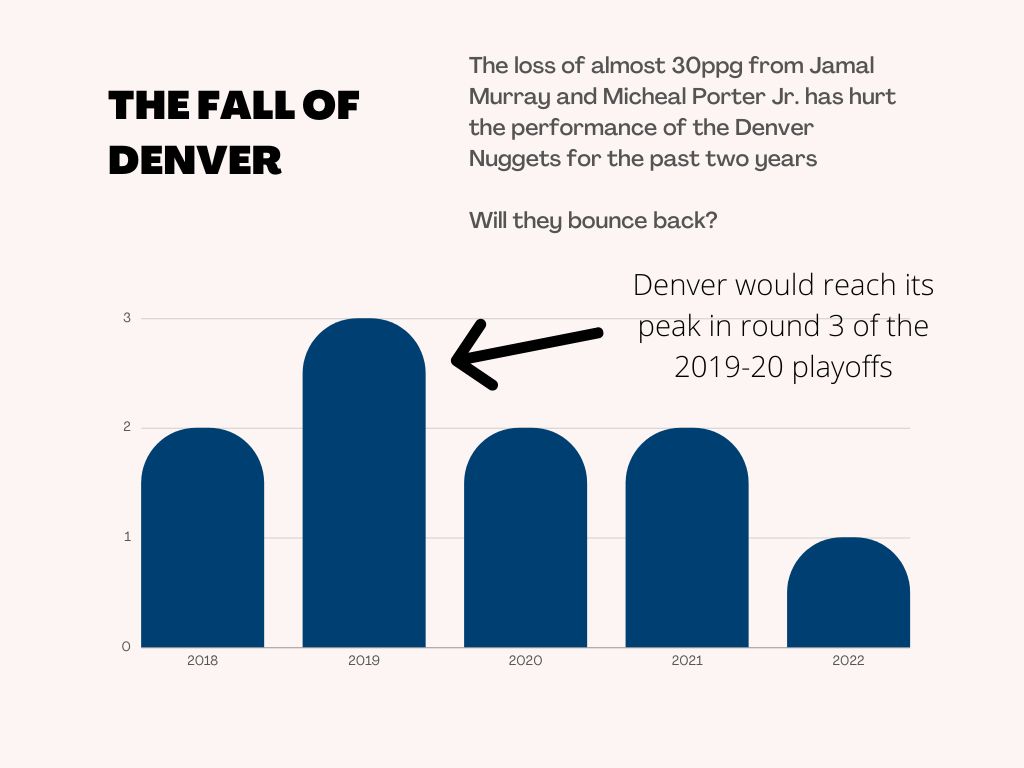 THE FALL OF DENVER

The loss of almost 30ppg from Jamal Murray and Micheal Porter Jr. has hurt the performance of the Denver Nuggets for the past two years

Will they bounce back?

Denver would reach its peak in round 3 of the 2019-20 playoffs

3
2
1
0
2018
2019
2020
2021
2022